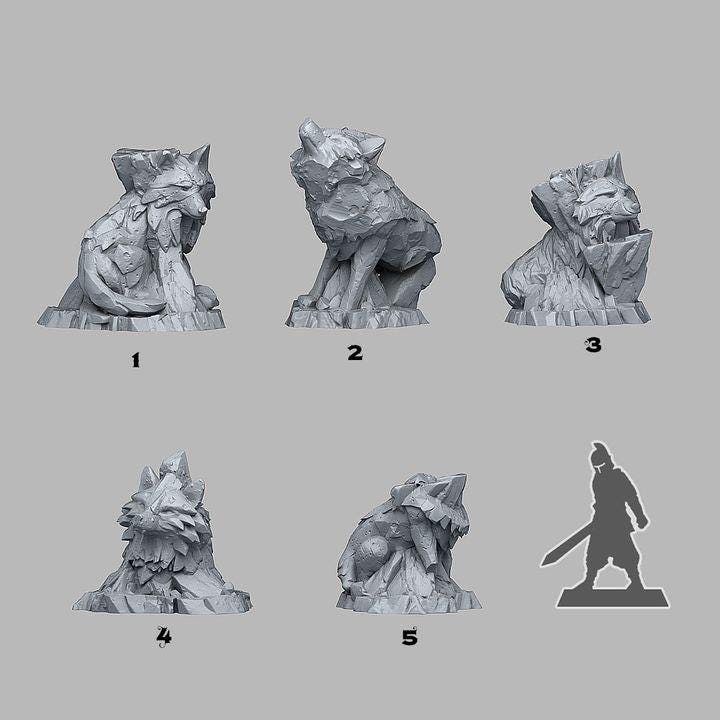 1

2

3

4

5